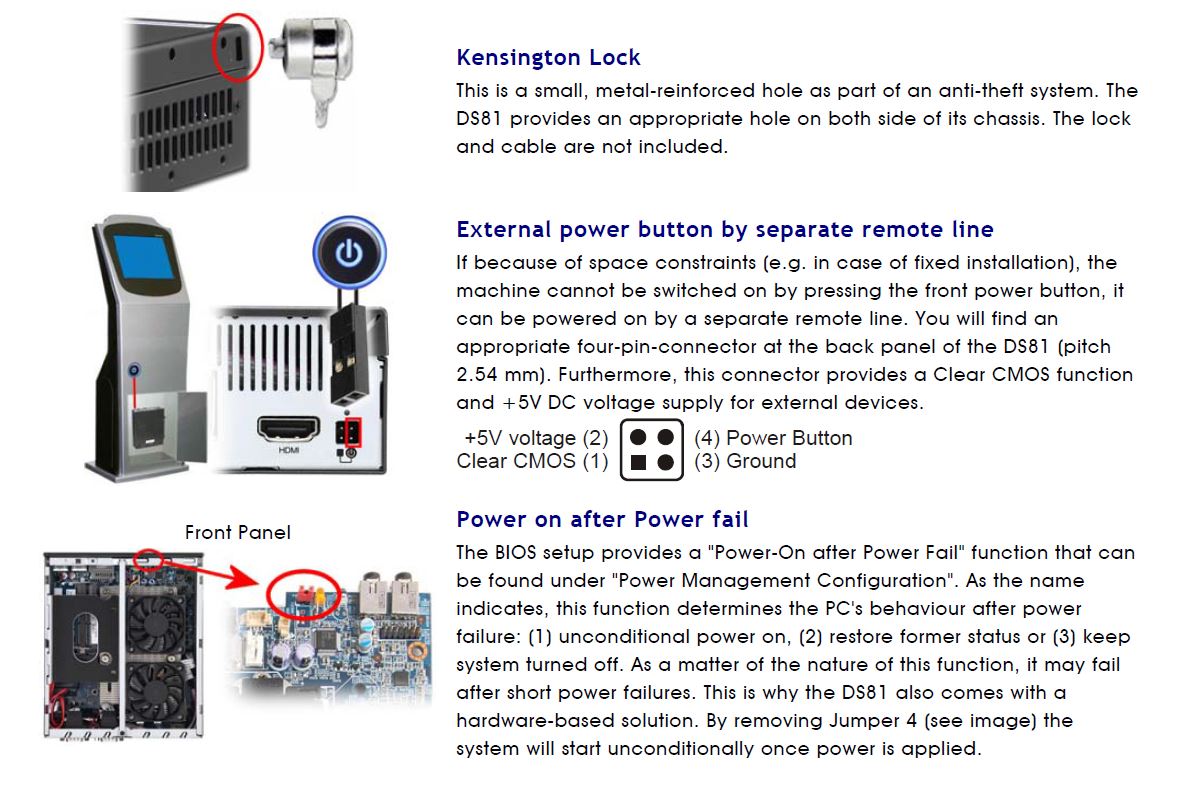 Kensington Lock

This is a small, metal-reinforced hole as part of an anti-theft system. The DS81 provides an appropriate hole on both side of its chassis. The lock and cable are not included.

HDMI

External power button by separate remote line

If because of space constraints (e.g. in case of fixed installation), the machine cannot be switched on by pressing the front power button, it can be powered on by a separate remote line. You will find an appropriate four-pin-connector at the back panel of the DS81 (pitch 2.54 mm). Furthermore, this connector provides a Clear CMOS function and +5V DC voltage supply for external devices.

+5V voltage (2) (4) Power Button
Clear CMOS (1) (3) Ground

Front Panel

Power on after Power fail

The BIOS setup provides a "Power-On after Power Fail" function that can be found under "Power Management Configuration". As the name indicates, this function determines the PC's behaviour after power failure: (1) unconditional power on, (2) restore former status or (3) keep system turned off. As a matter of the nature of this function, it may fail after short power failures. This is why the DS81 also comes with a hardware-based solution. By removing Jumper 4 (see image) the system will start unconditionally once power is applied.